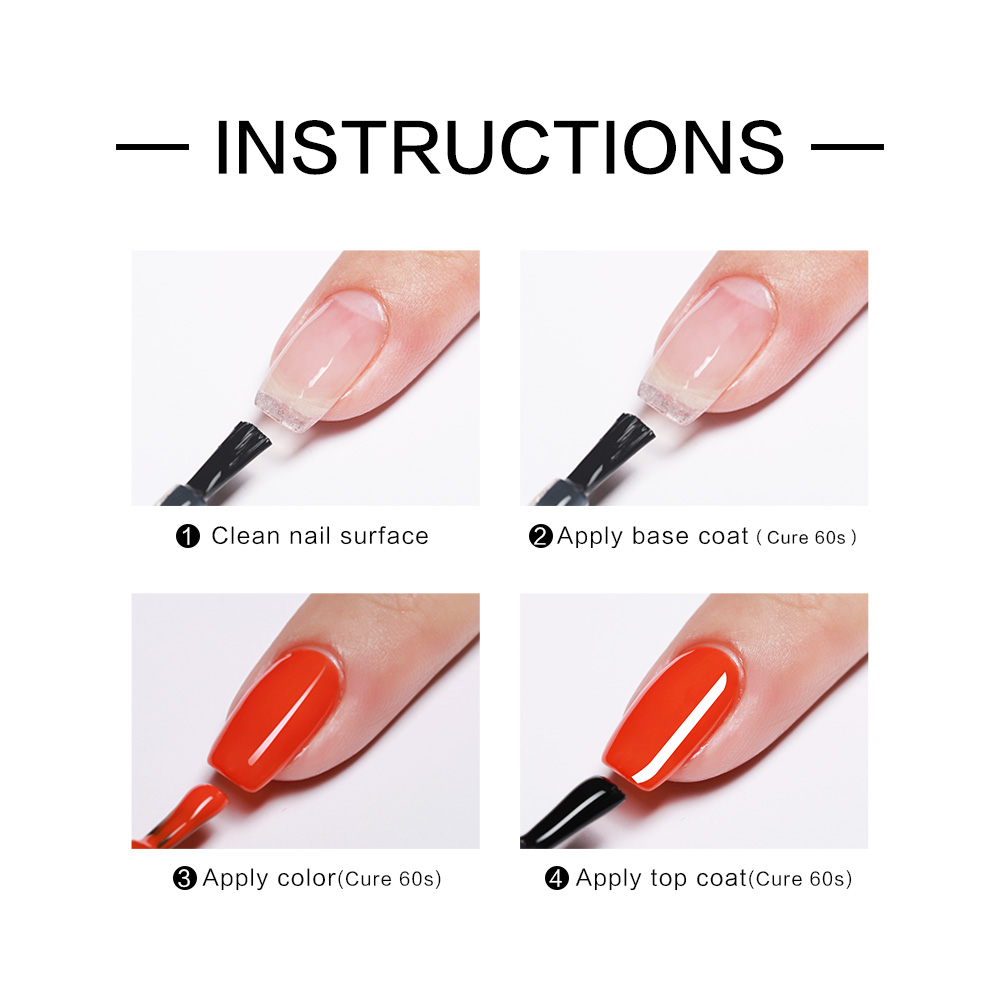 — INSTRUCTIONS —

❶ Clean nail surface

❷ Apply base coat ( Cure 60s )

❸ Apply color(Cure 60s)

❹ Apply top coat(Cure 60s)